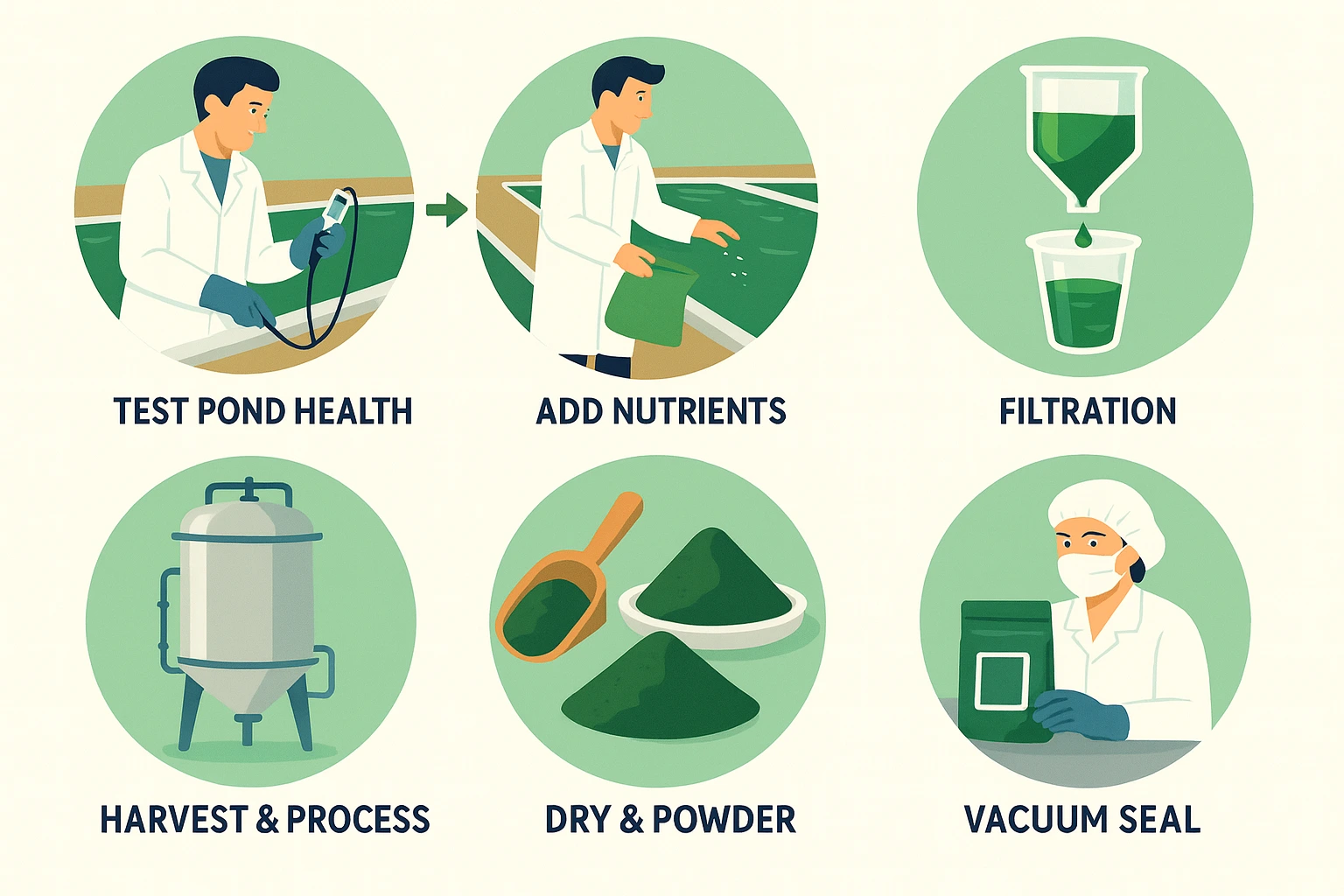 TEST POND HEALTH

ADD NUTRIENTS

FILTRATION

HARVEST & PROCESS

DRY & POWDER

VACUUM SEAL